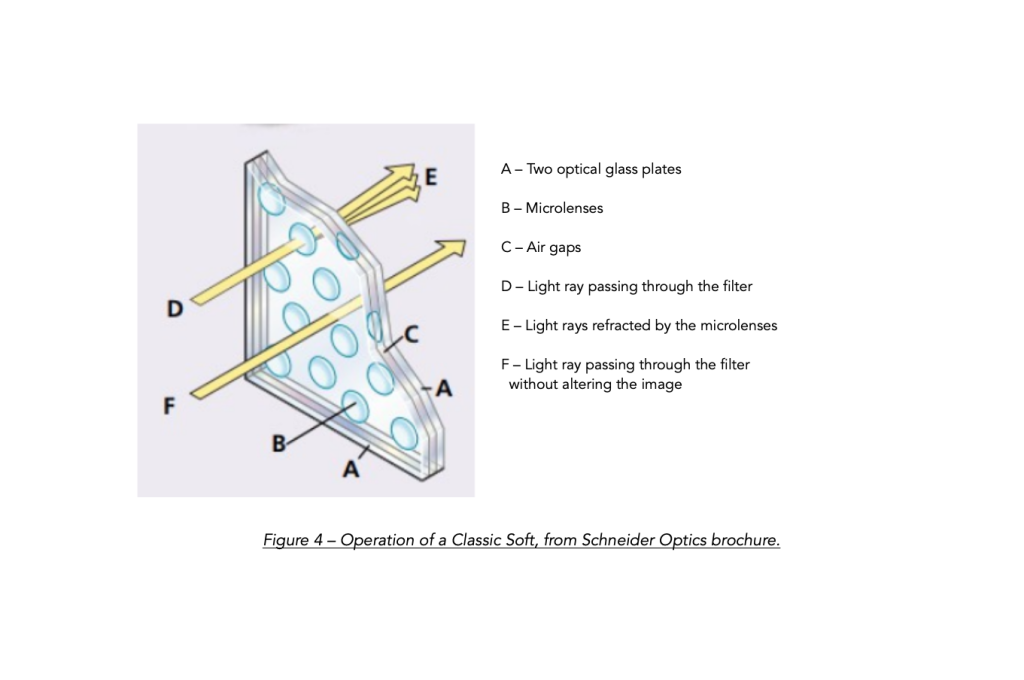 E

D

C

A

F

B

A

A – Two optical glass plates

B – Microlenses

C – Air gaps

D – Light ray passing through the filter

E – Light rays refracted by the microlenses

F – Light ray passing through the filter without altering the image

Figure 4 – Operation of a Classic Soft, from Schneider Optics brochure.